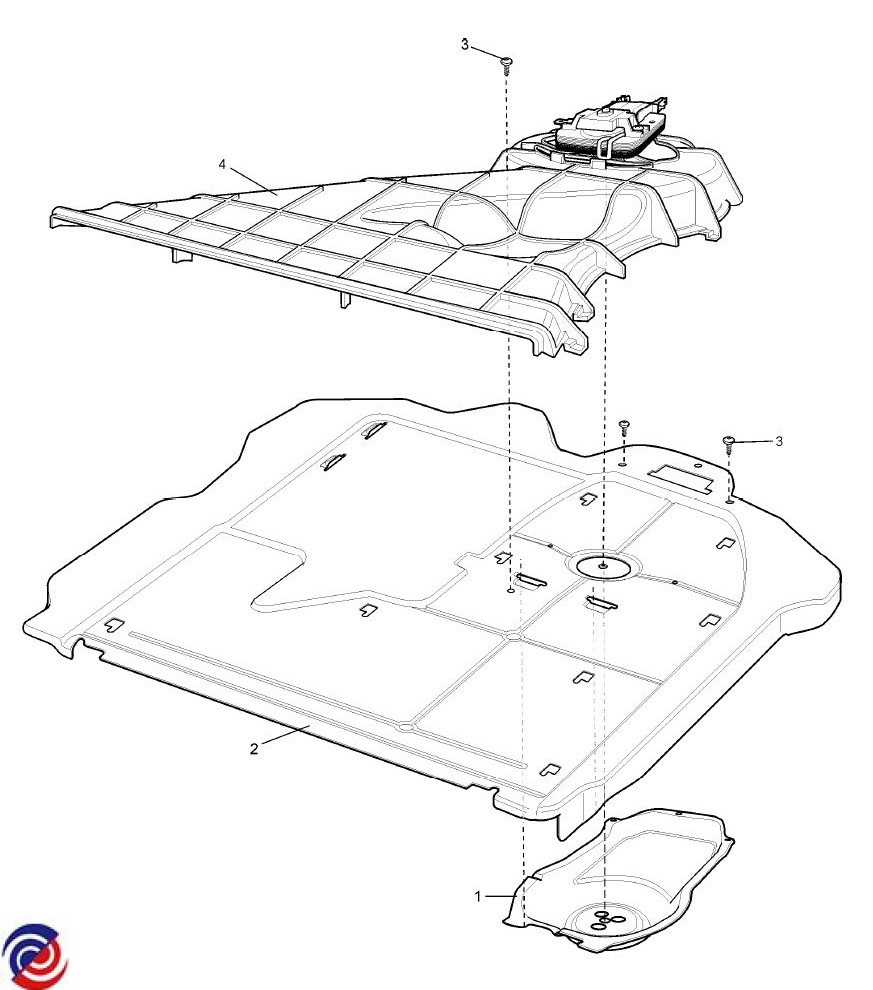 3
4
3
2
1